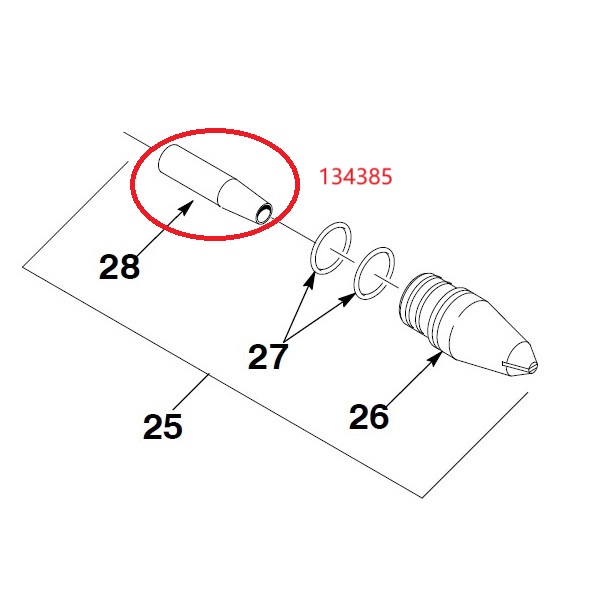 134385

28

27

25

26