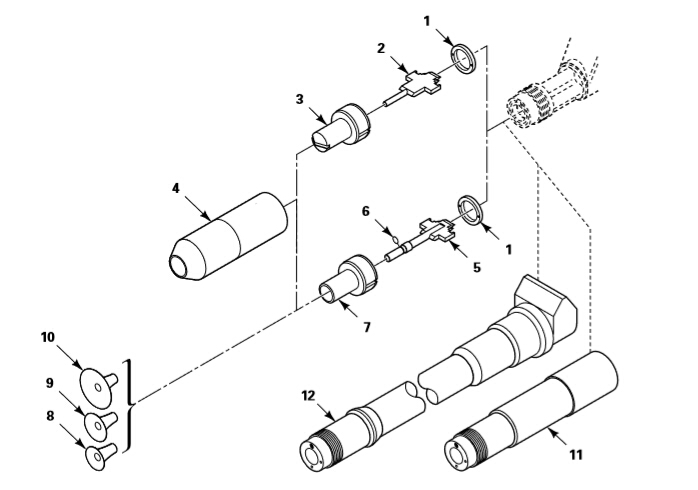 1
2
3
4
6
1
5
7
10
9
8
12
11